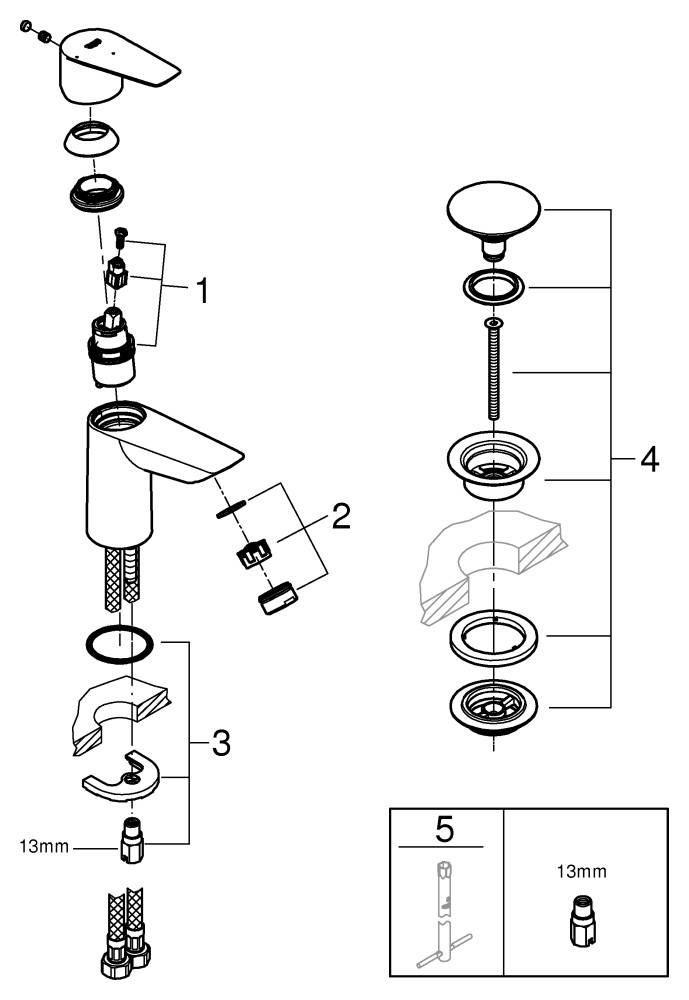 1
2
3
13mm
4
5
13mm