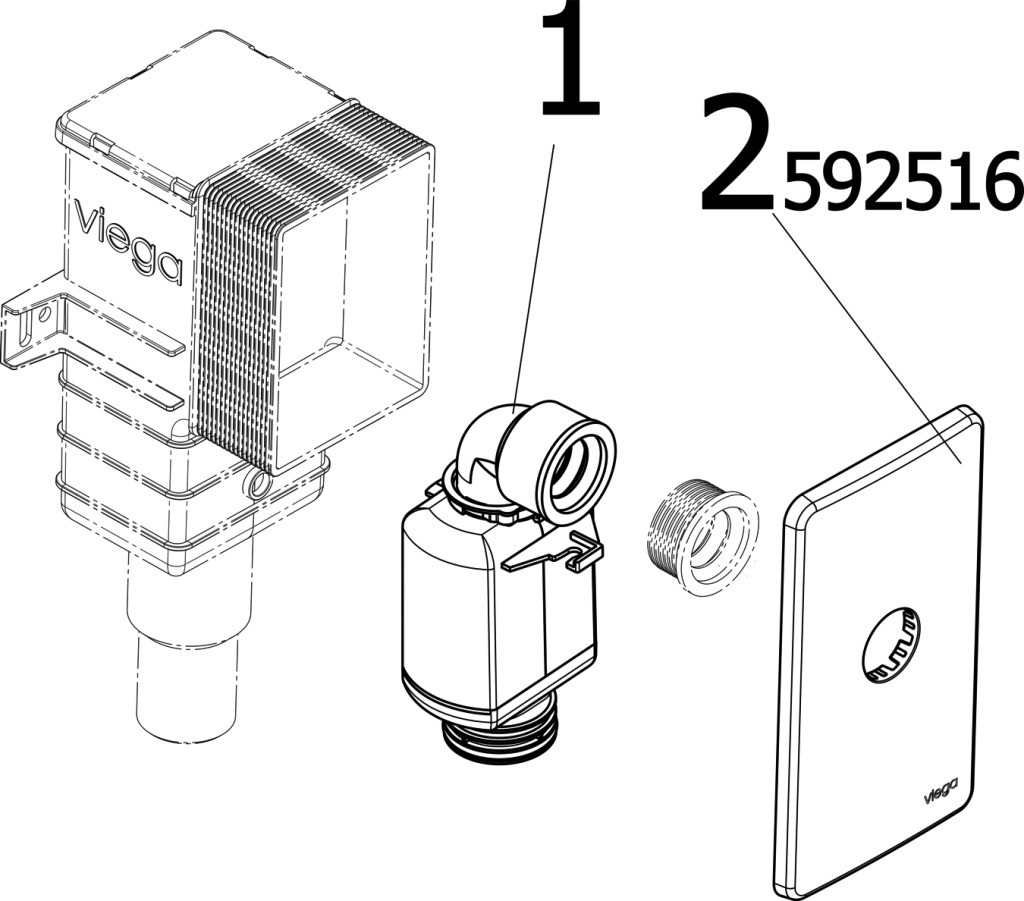 viega

1

2 592516

viega