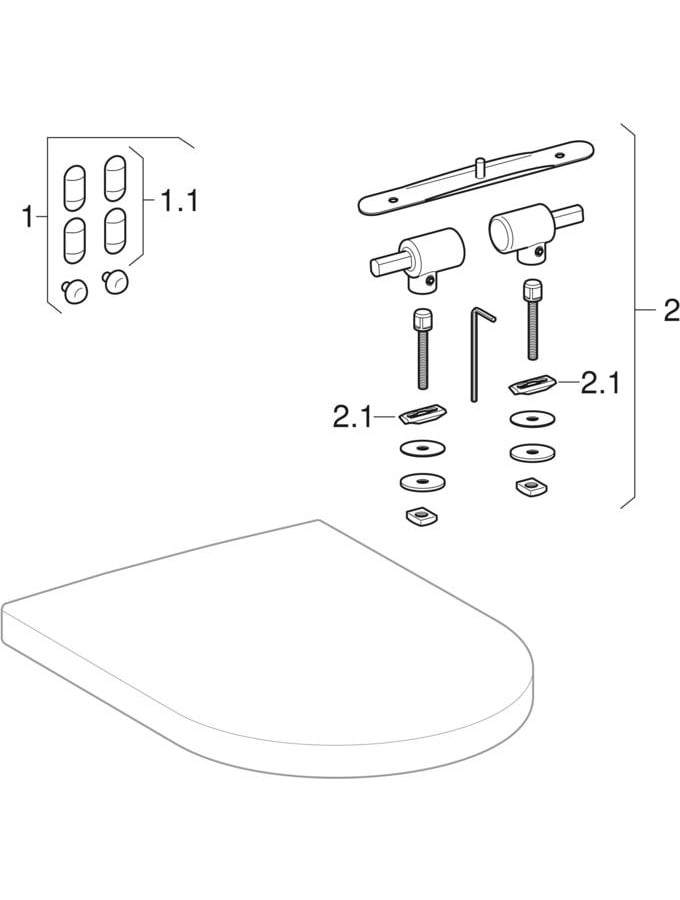 1
1.1
2
2.1
2.1