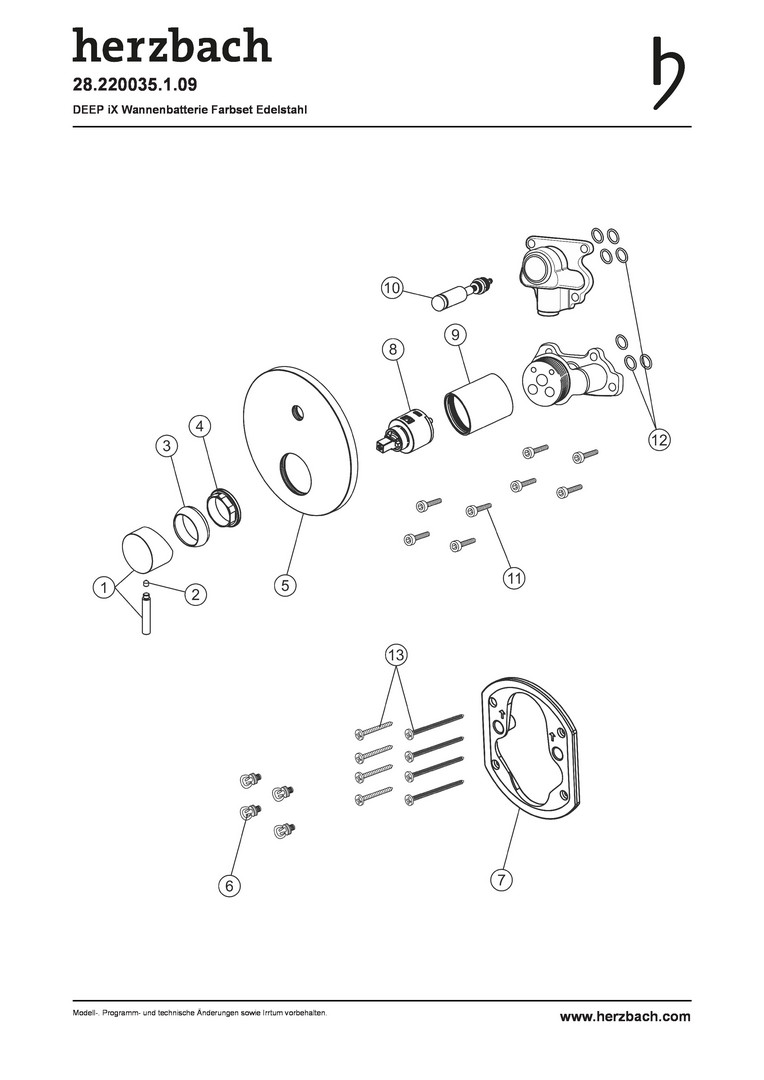 herzbach

28.220035.1.09

DEEP iX Wannenbatterie Farbset Edelstahl

10
9
8
4
3
12
11
1
2
5
13
6
7

Modell-, Programm- und technische Änderungen sowie Irrtum vorbehalten.

www.herzbach.com