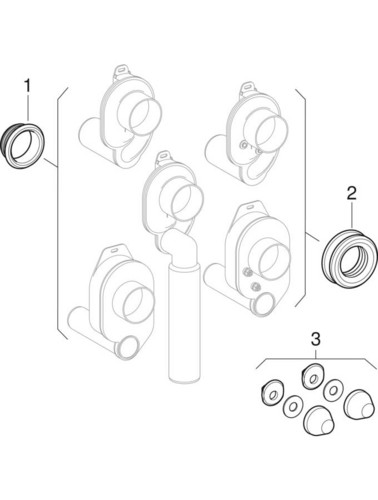 1

2

3