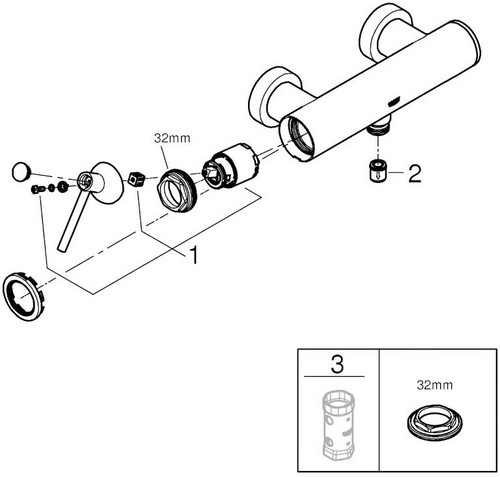 32mm

2

1

3

32mm