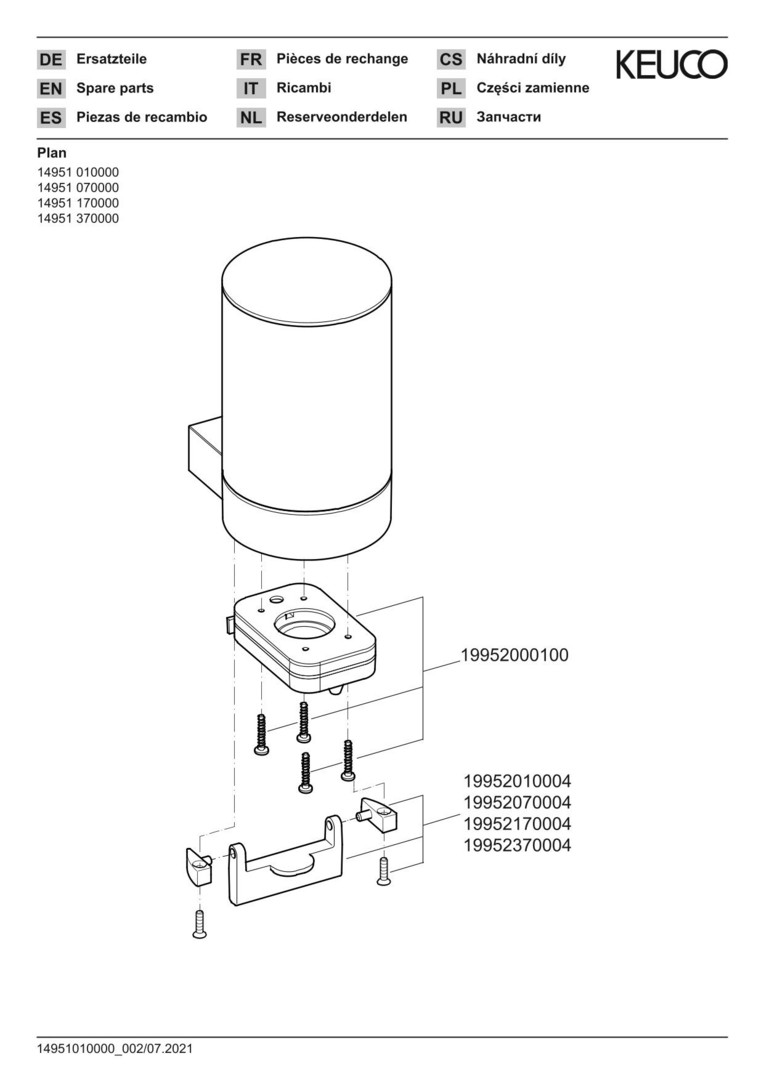 DE Ersatzteile
EN Spare parts
ES Piezas de recambio

FR Pièces de rechange
IT Ricambi
NL Reserveonderdelen

CS Náhradní díly
PL Części zamienne
RU Запчасти

KEUCO

Plan
14951 010000
14951 070000
14951 170000
14951 370000

19952000100

19952010004
19952070004
19952170004
19952370004

14951010000_002/07.2021