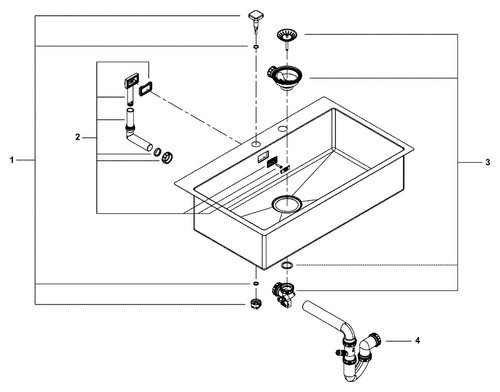 1
2
3
4