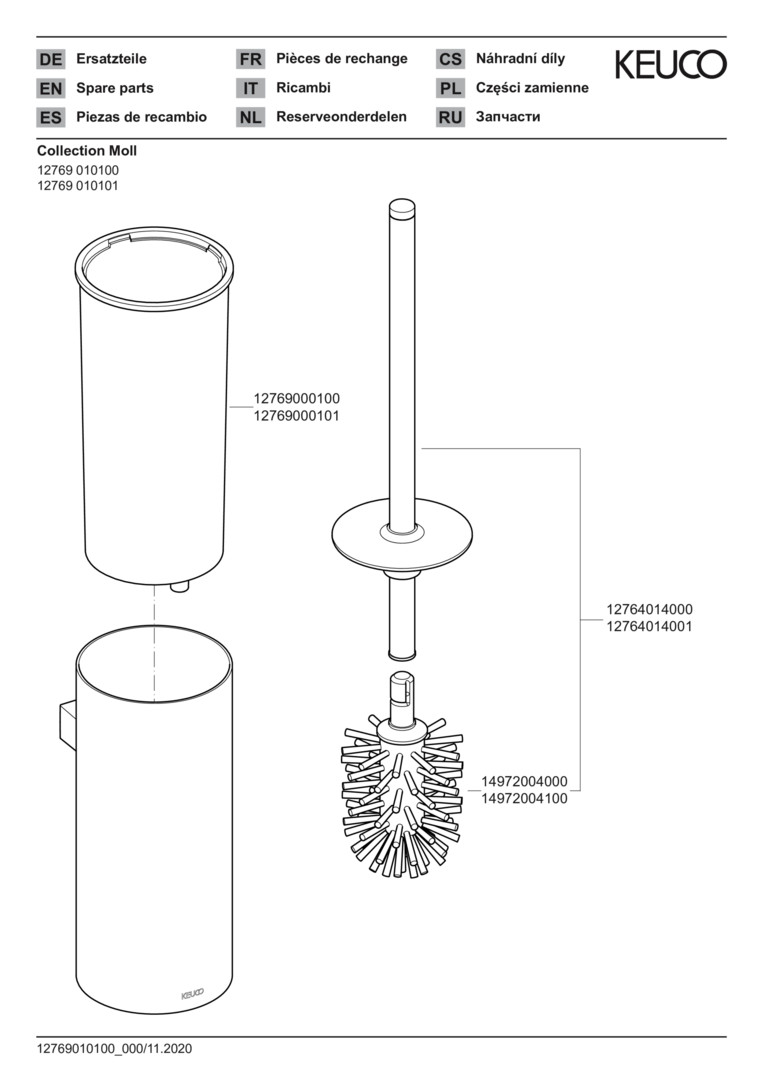 DE Ersatzteile
EN Spare parts
ES Piezas de recambio

FR Pièces de rechange
IT Ricambi
NL Reserveonderdelen

CS Náhradní díly
PL Części zamienne
RU Запчасти

KEUCO

Collection Moll
12769 010100
12769 010101

12769000100
12769000101

12764014000
12764014001

14972004000
14972004100

KEUCO

12769010100_000/11.2020