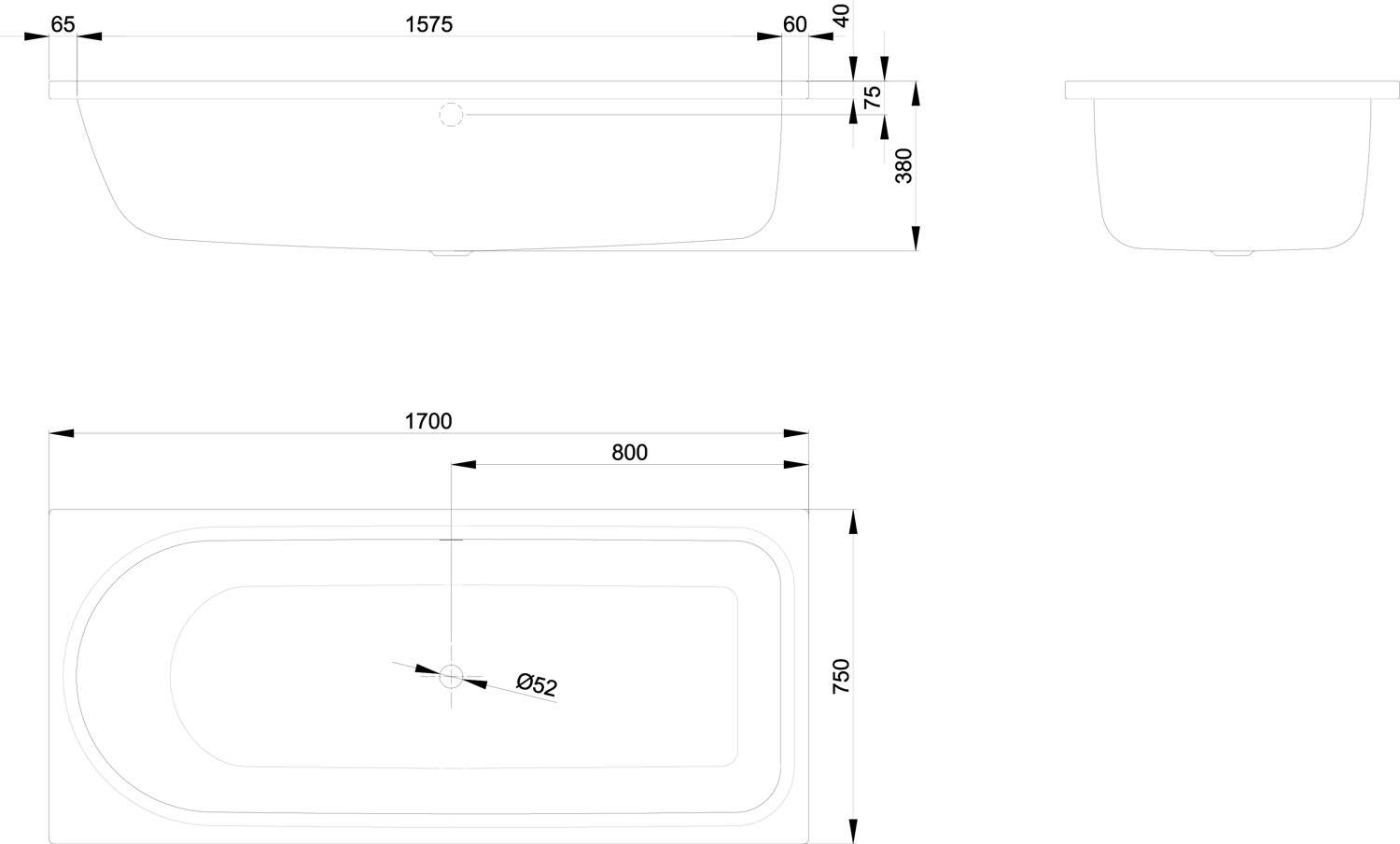 65
1575
60
40
75
380
1700
800
Ø52
750