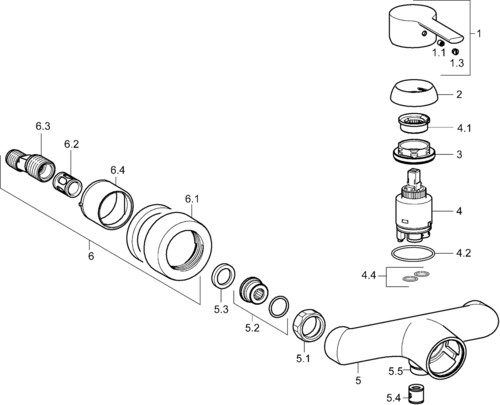 1
1.1
1.3
2
4.1
3
4
4.2
4.4
6.3
6.2
6.4
6.1
6
5.3
5.2
5.1
5
5.5
5.4