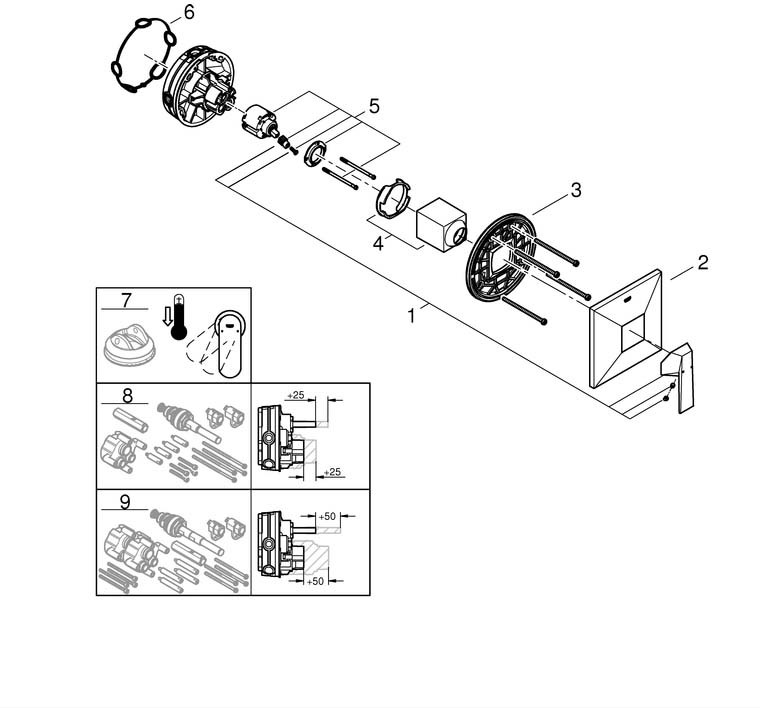 6
5
3
4
2
1
7
8
+25
+25
9
+50
+50