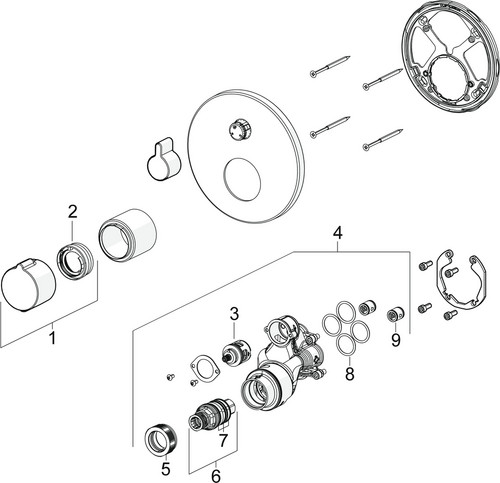 2
4
1
3
9
8
7
5
6