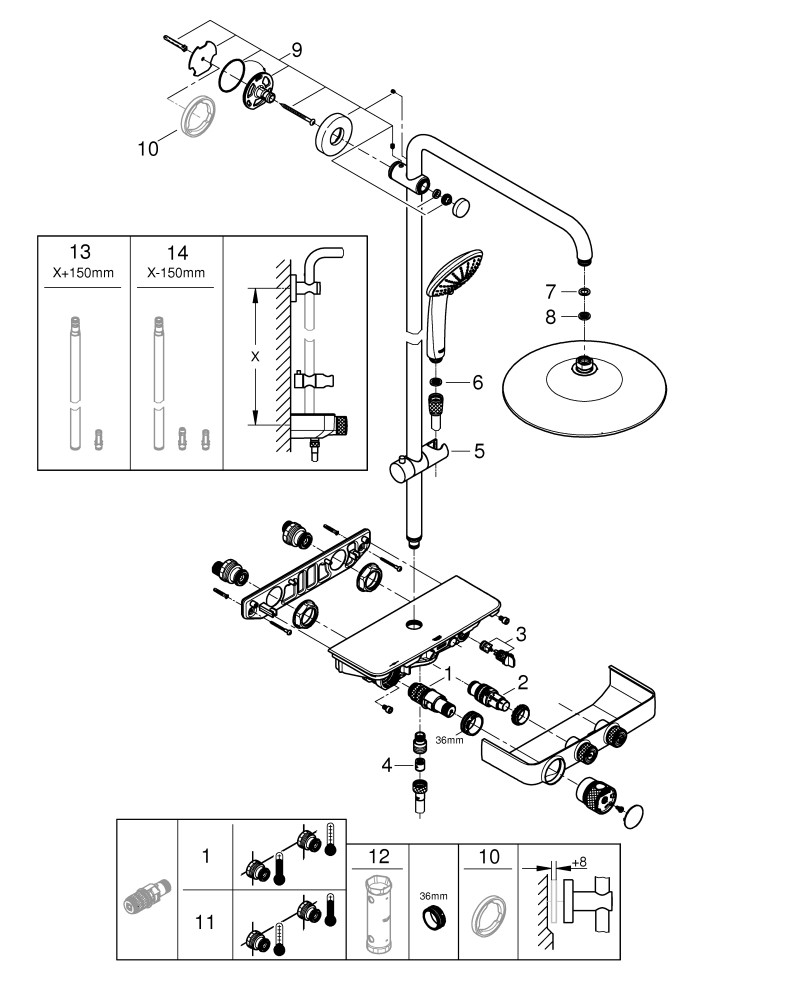 9
10
13
X+150mm
14
X-150mm
X
7
8
6
5
3
1
2
36mm
4
1
11
12
36mm
10
+8