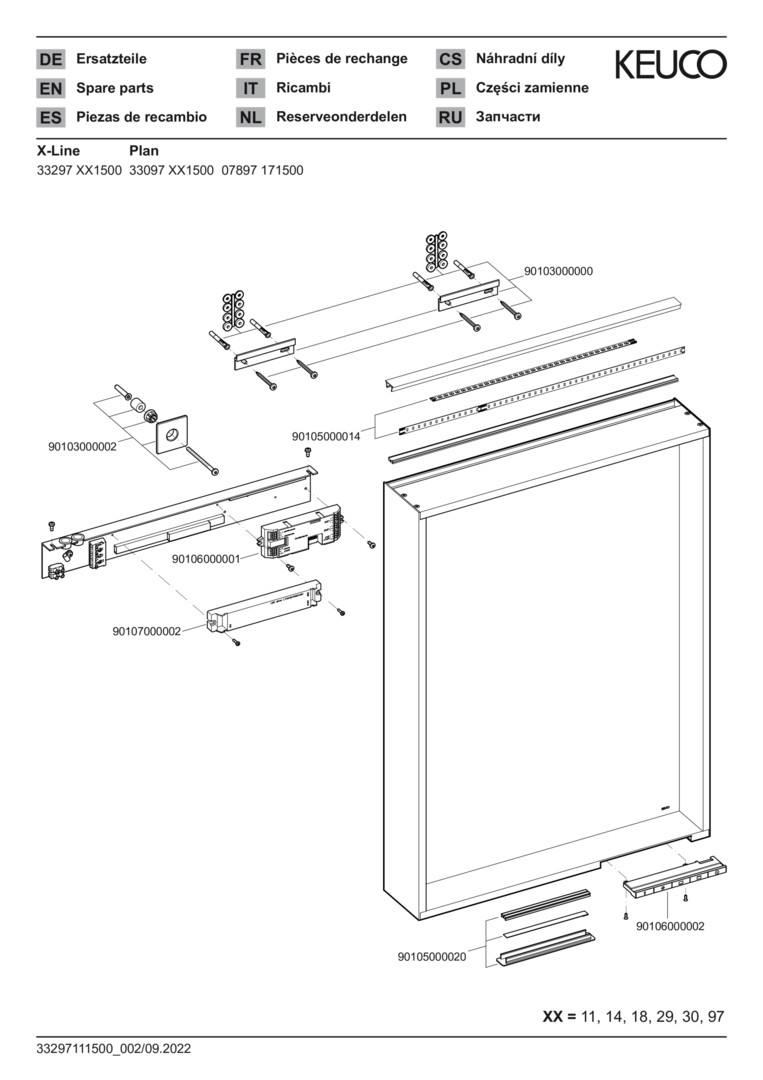 DE Ersatzteile
EN Spare parts
ES Piezas de recambio

FR Pièces de rechange
IT Ricambi
NL Reserveonderdelen

CS Náhradní díly
PL Części zamienne
RU Запчасти

KEUCO

X-Line Plan
33297 XX1500 33097 XX1500 07897 171500

90103000000
90103000002
90105000014
90106000001
90107000002
90106000002
90105000020

XX = 11, 14, 18, 29, 30, 97

33297111500_002/09.2022