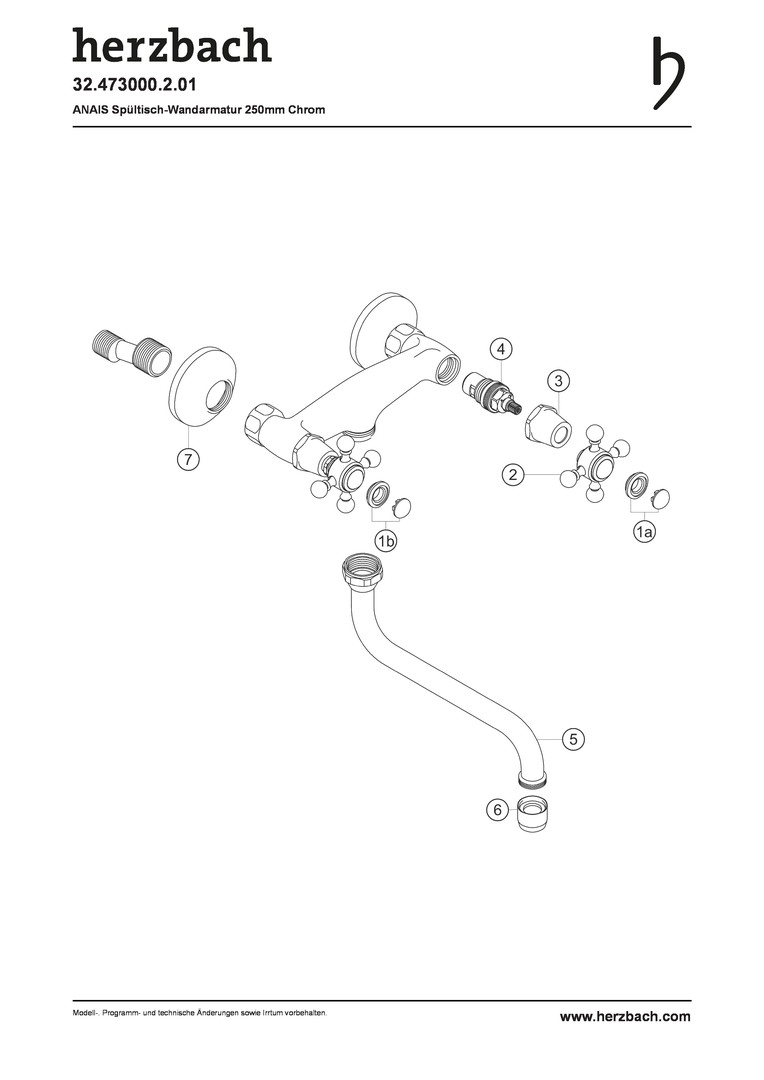 herzbach

32.473000.2.01

ANAIS Spültisch-Wandarmatur 250mm Chrom

4

3

7

2

1b

1a

5

6

Modell-, Programm- und technische Änderungen sowie Irrtum vorbehalten.

www.herzbach.com