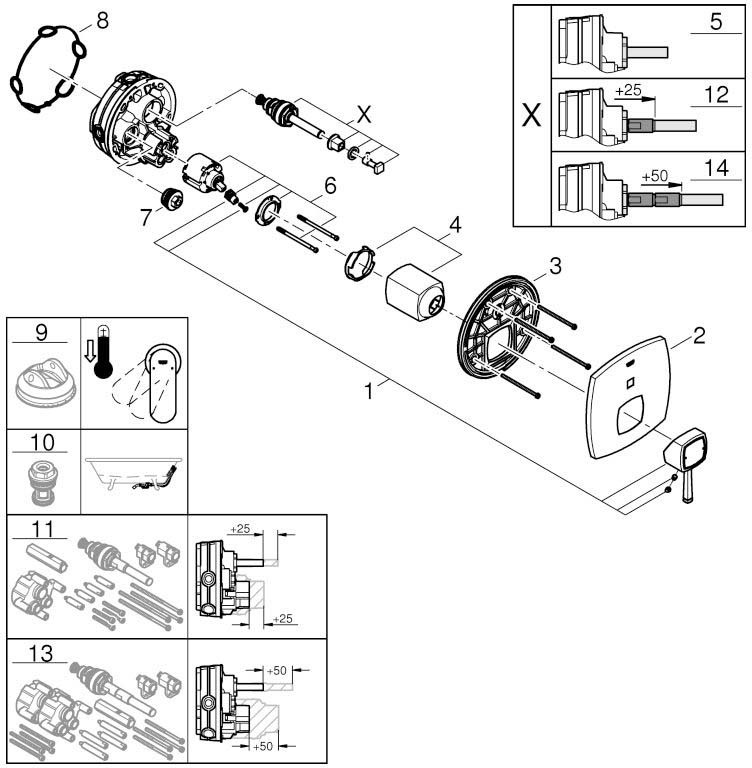 8

X

6

7

4

3

2

1

X

5

+25

12

+50

14

9

10

11

+25

+25

13

+50

+50