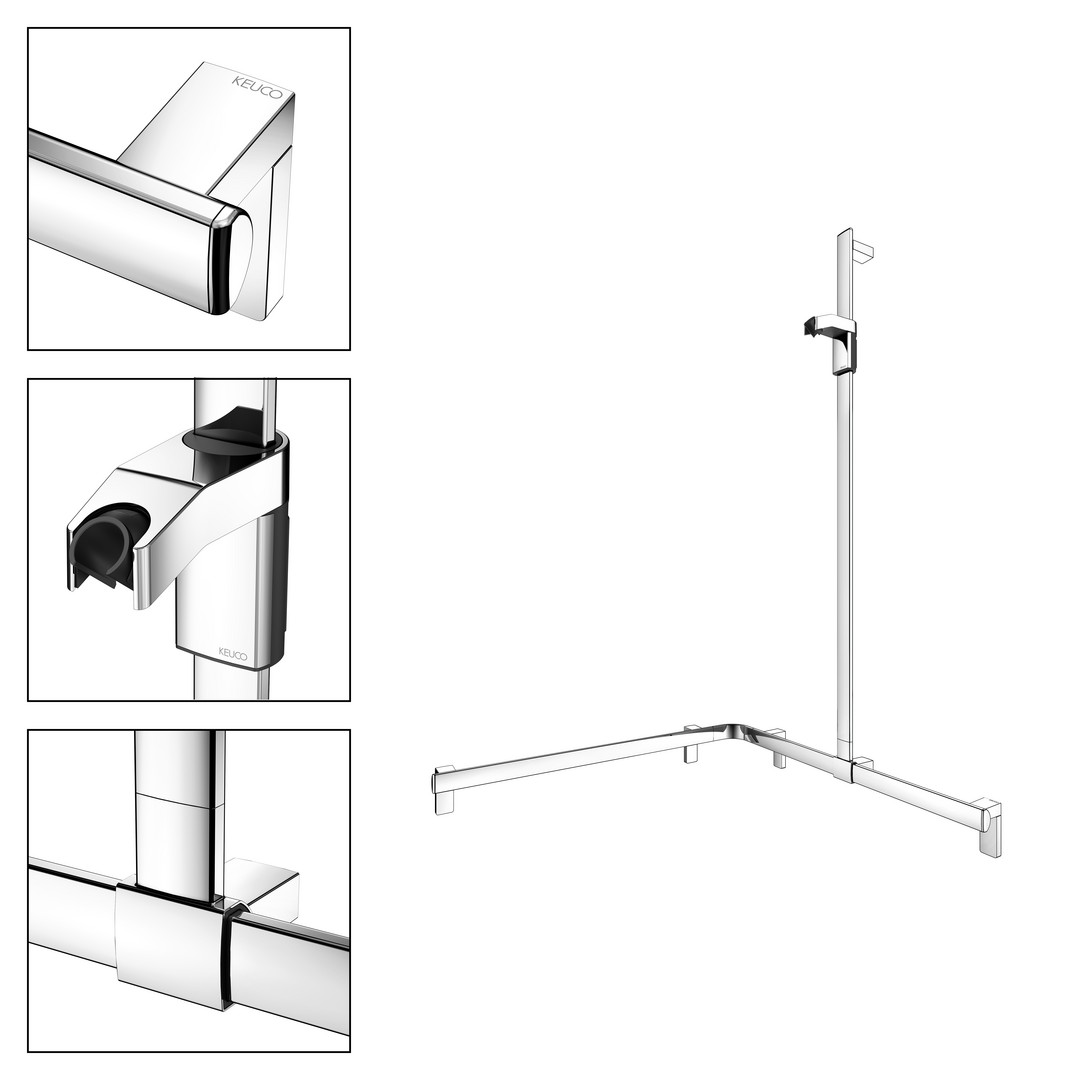 KEUCO

KEUCO