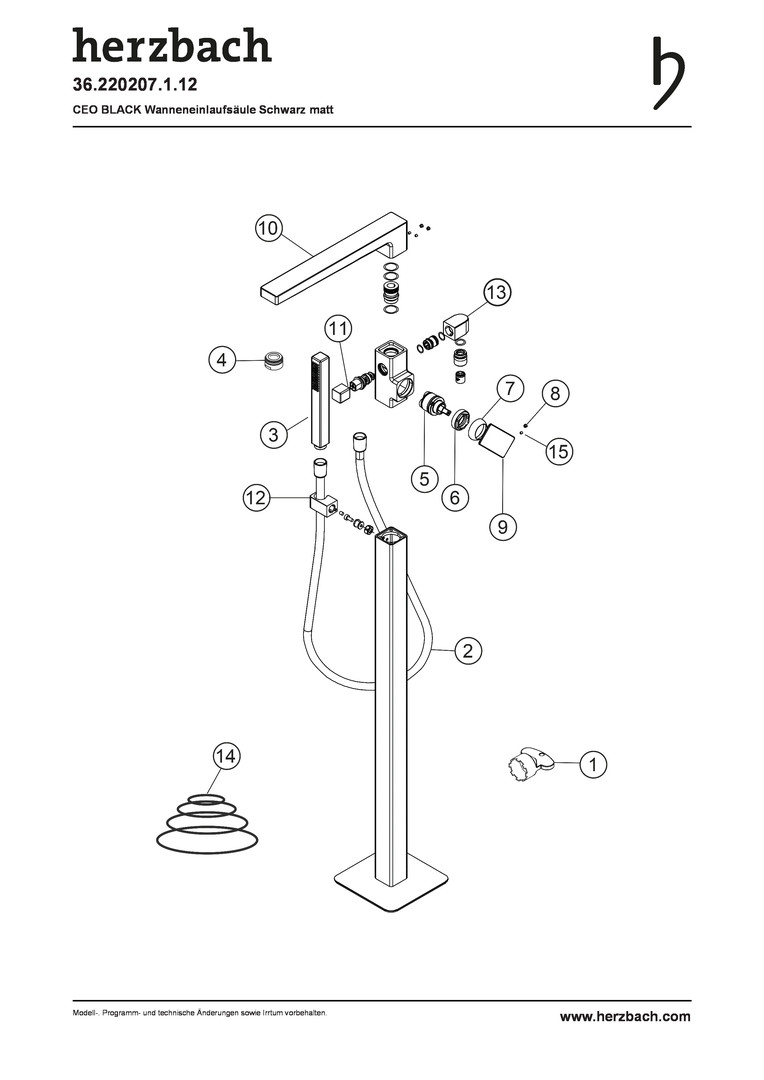 herzbach

36.220207.1.12

CEO BLACK Wanneneinlaufsäule Schwarz matt

10
13
11
4
7
8
3
15
5
6
12
9
2
14
1

Modell-, Programm- und technische Änderungen sowie Irrtum vorbehalten.

www.herzbach.com