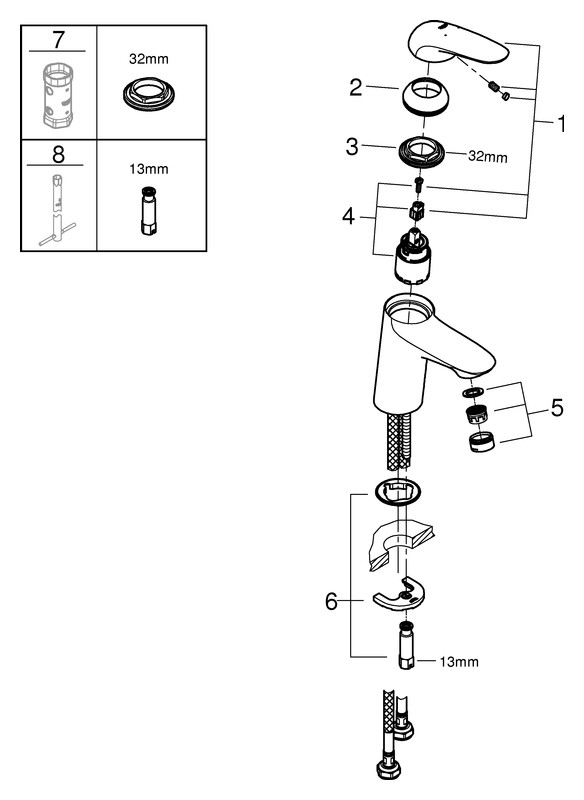 | 7 | 32mm |
|---|---|
| 8 | 13mm |

2
3
32mm
1
4
5
6
13mm