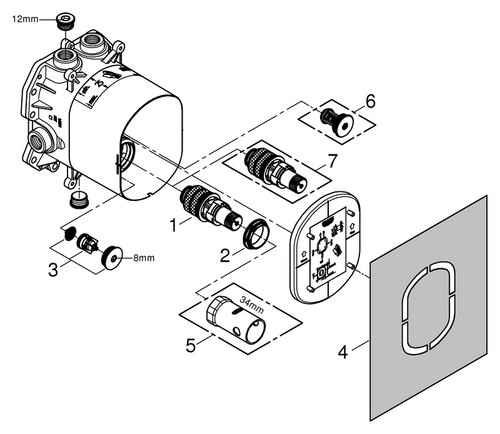 12mm
6
7
1
2
3
8mm
34mm
5
4