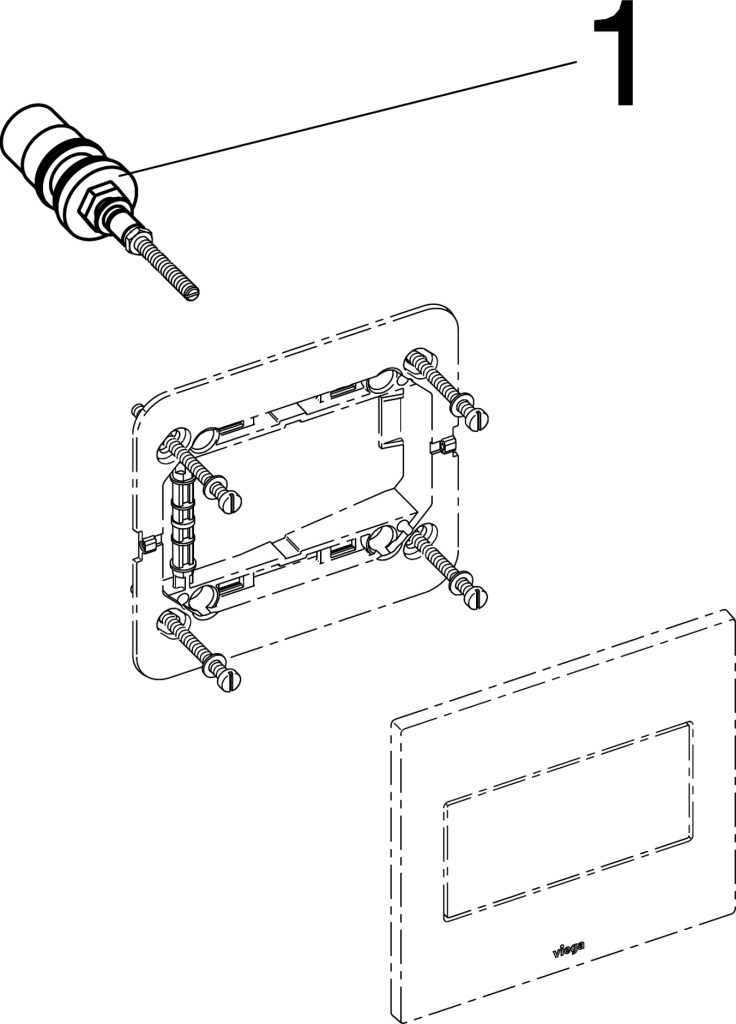 1

viega