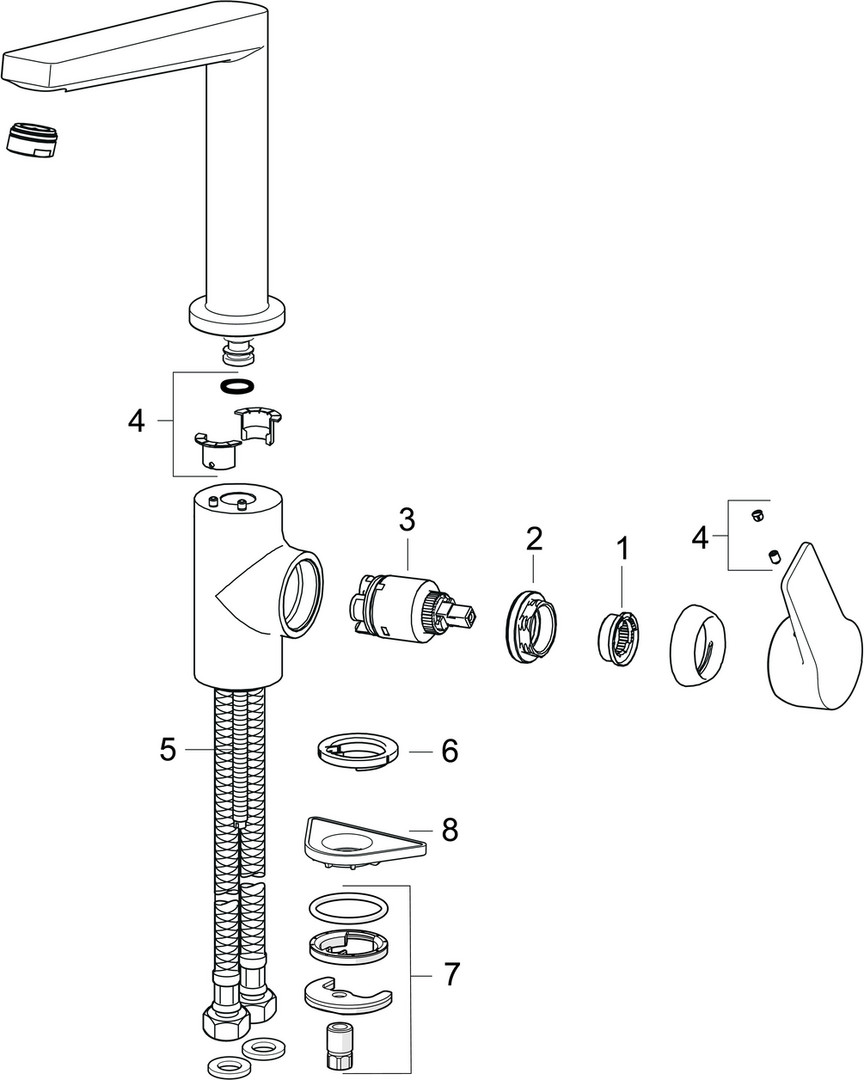 4
3
2
1
4
5
6
8
7