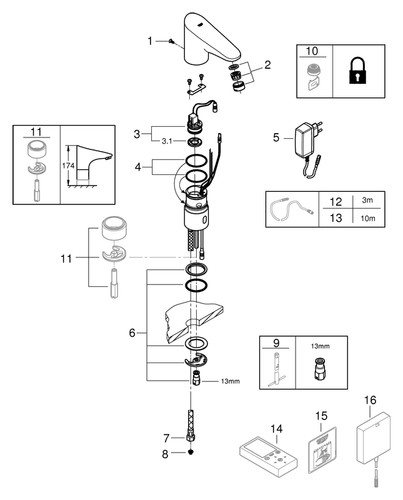 1
2
10
11
174
3
3.1
4
5
12 3m
13 10m
11
6
9
13mm
13mm
7
8
14
15
16