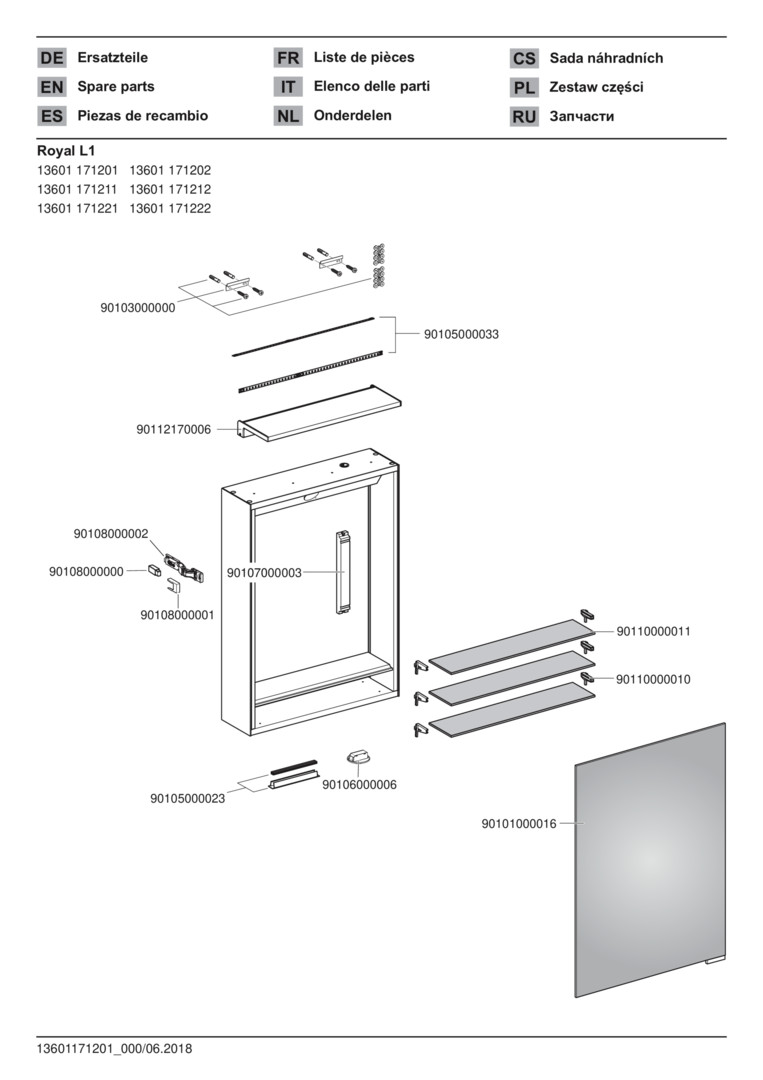 DE Ersatzteile
EN Spare parts
ES Piezas de recambio

FR Liste de pièces
IT Elenco delle parti
NL Onderdelen

CS Sada náhradních
PL Zestaw części
RU Запчасти

Royal L1
13601 171201 13601 171202
13601 171211 13601 171212
13601 171221 13601 171222

90103000000
90105000033
90112170006
90108000002
90108000000
90108000001
90107000003
90110000011
90110000010
90105000023
90106000006
90101000016

13601171201_000/06.2018