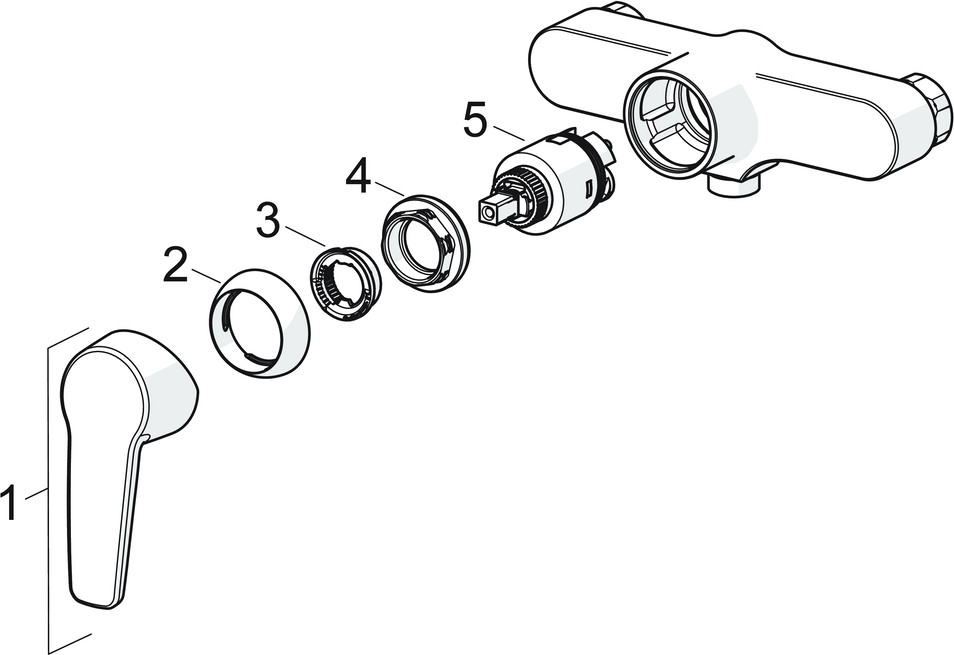 5
4
3
2
1