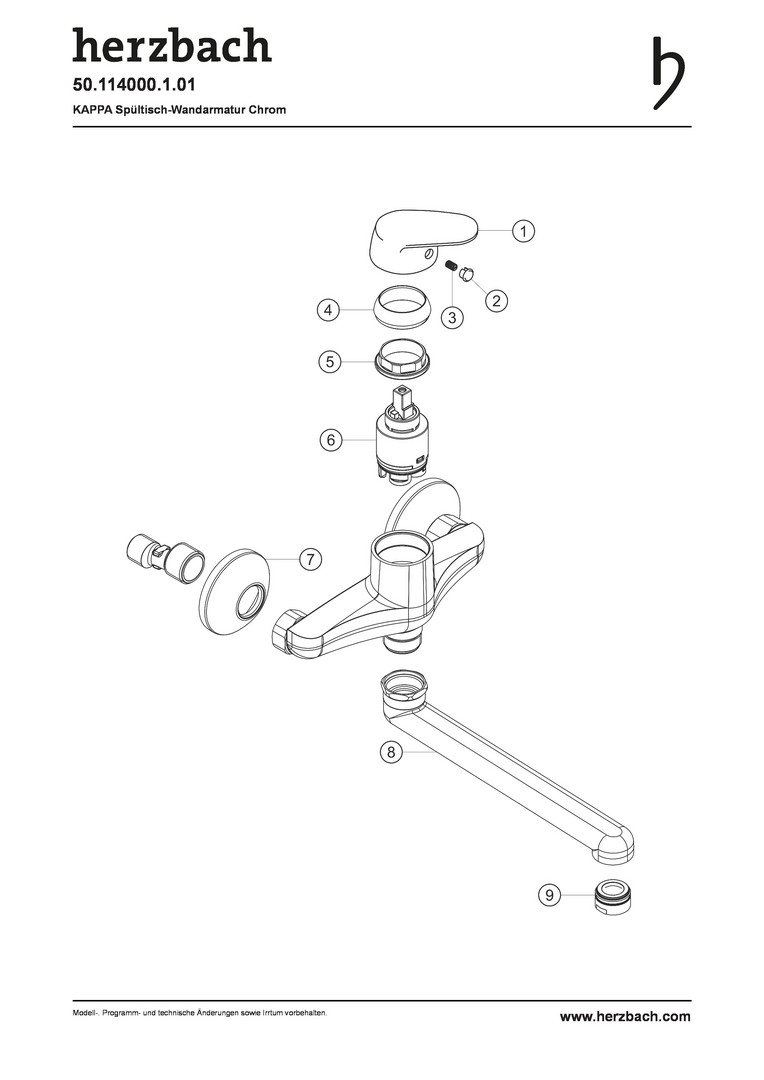 herzbach

50.114000.1.01

KAPPA Spültisch-Wandarmatur Chrom

1
2
3
4
5
6
7
8
9

Modell-, Programm- und technische Änderungen sowie Irrtum vorbehalten.

www.herzbach.com