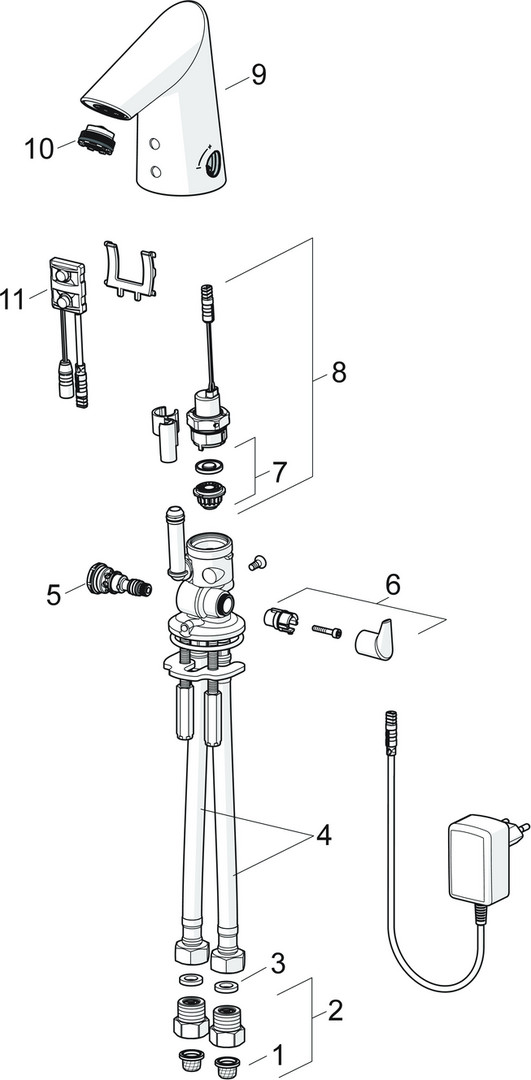 9
10
11
8
7
5
6
4
3
2
1