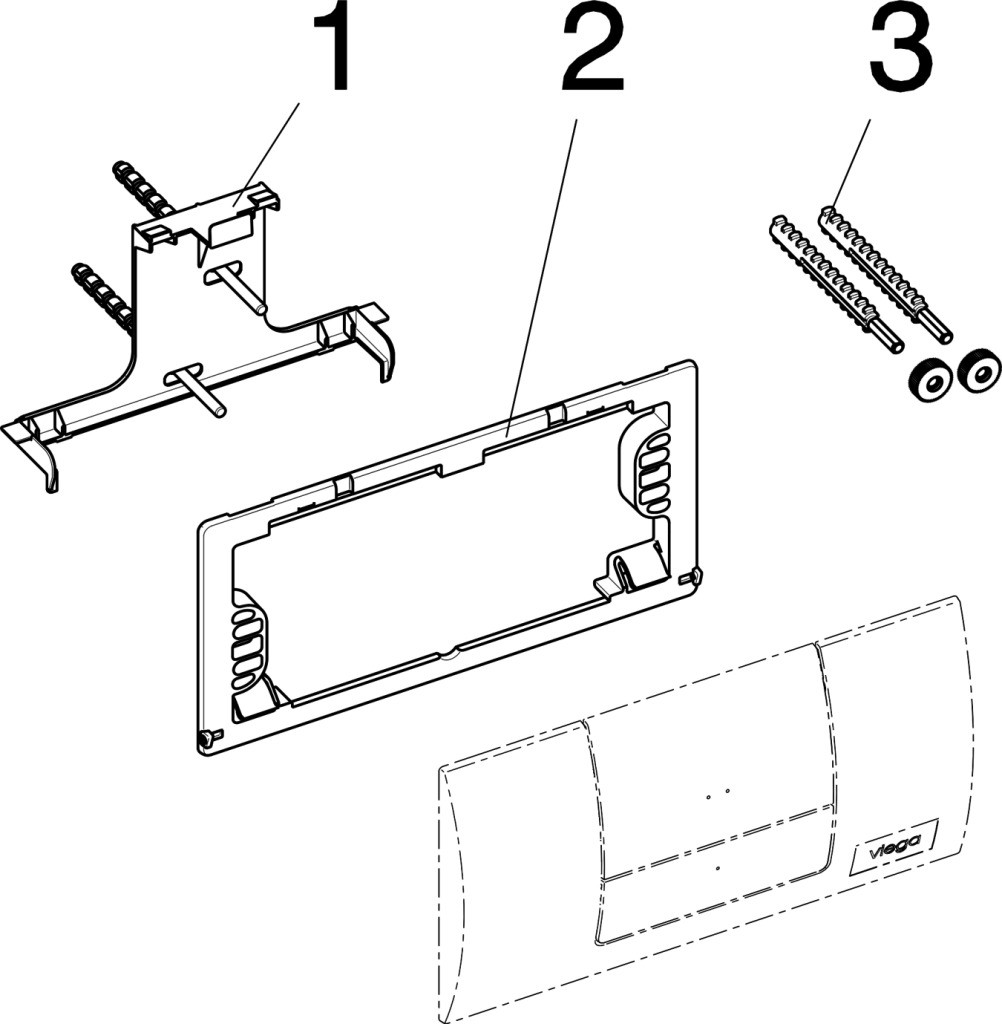 1
2
3
viega