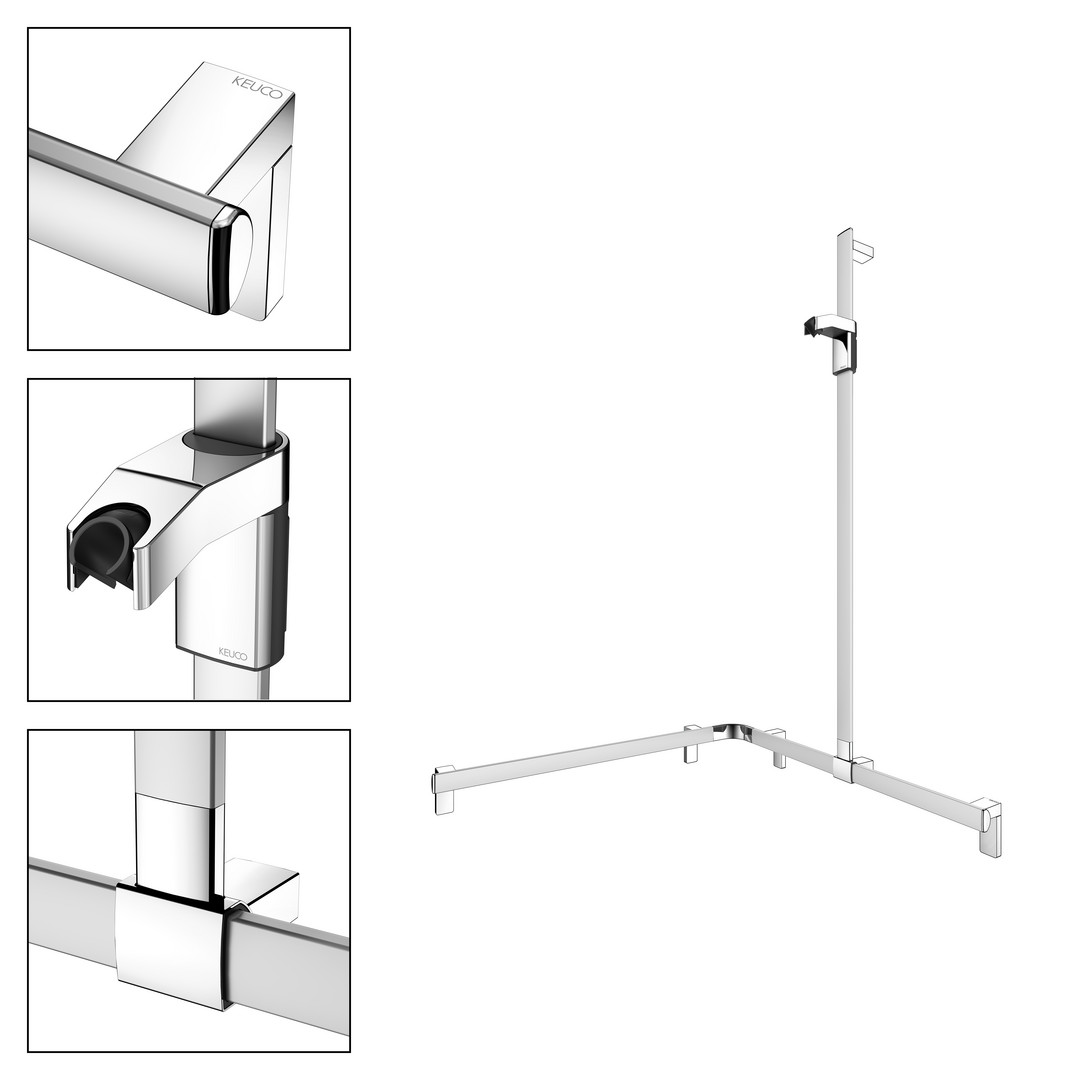 KEUCO

KEUCO