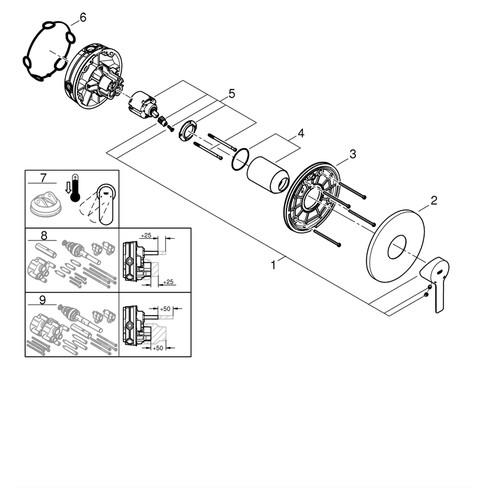 6
5
4
3
2
1
7
8
+25
+25
9
+50
+50