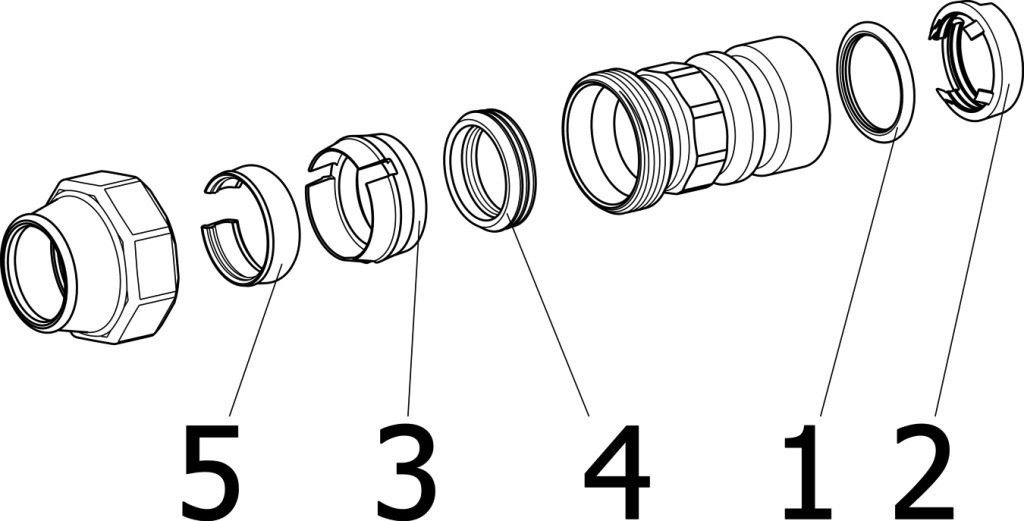 5 3 4 1 2