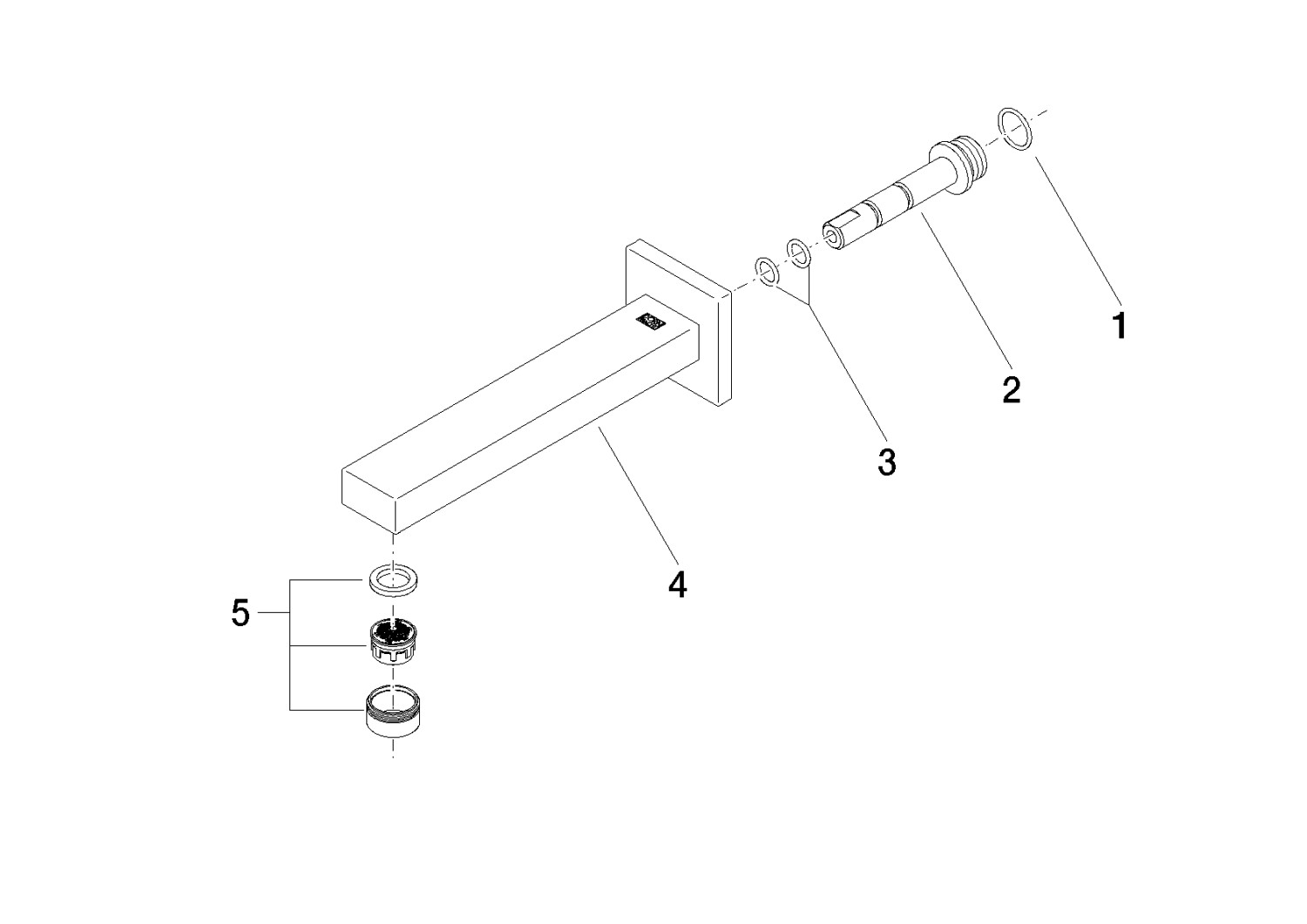 1
2
3
4
5